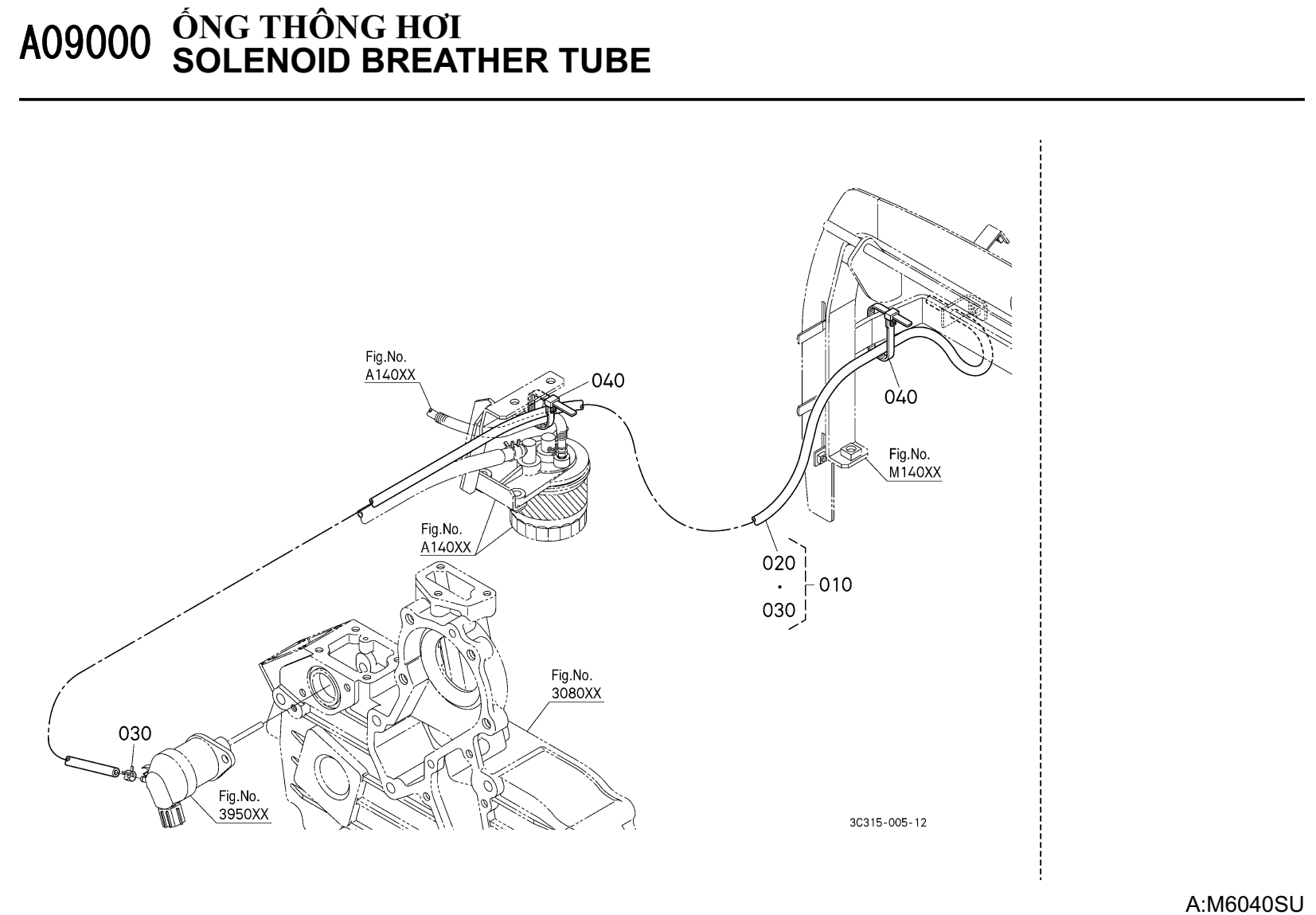 A09000 ỐNG THÔNG HƠI
SOLENOID BREATHER TUBE

Fig.No.
A140XX

040

040

Fig.No.
M140XX

Fig.No.
A140XX

020
·
030

010

Fig.No.
3080XX

030

Fig.No.
3950XX

3C315-005-12

A:M6040SU